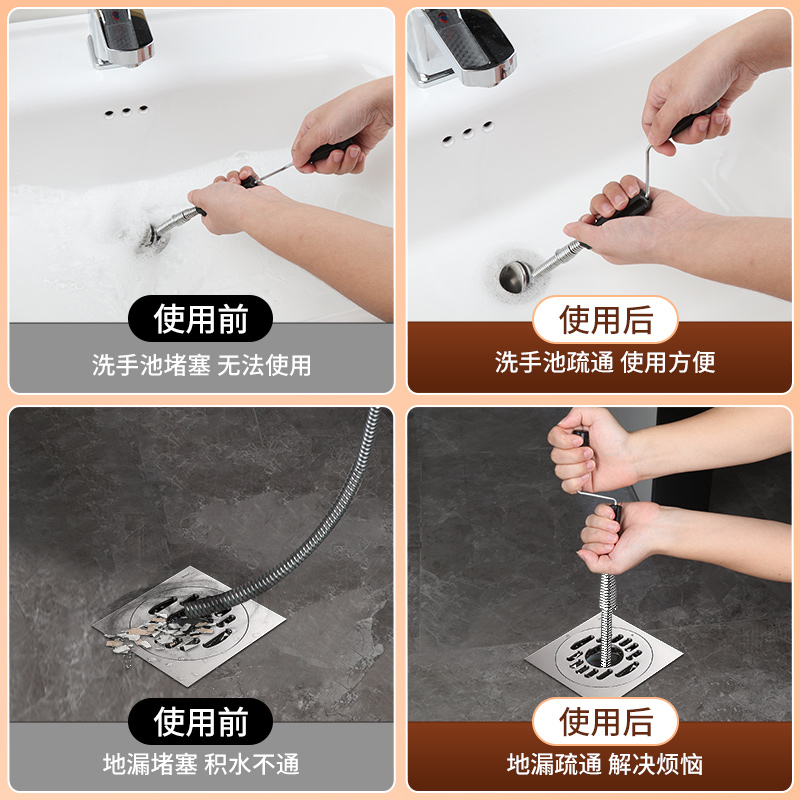 使用前

洗手池堵塞 无法使用

使用后

洗手池疏通 使用方便

使用前

地漏堵塞 积水不通

使用后

地漏疏通 解决烦恼