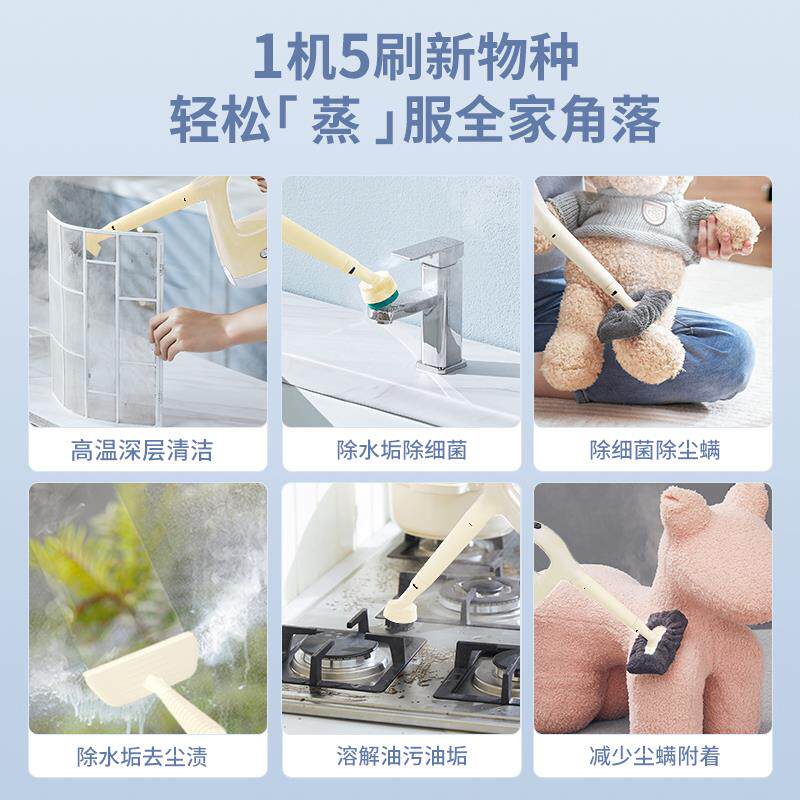 1机5刷新物种
轻松「蒸」服全家角落

高温深层清洁

除水垢除细菌

除细菌除尘螨

除水垢去尘渍

溶解油污油垢

减少尘螨附着