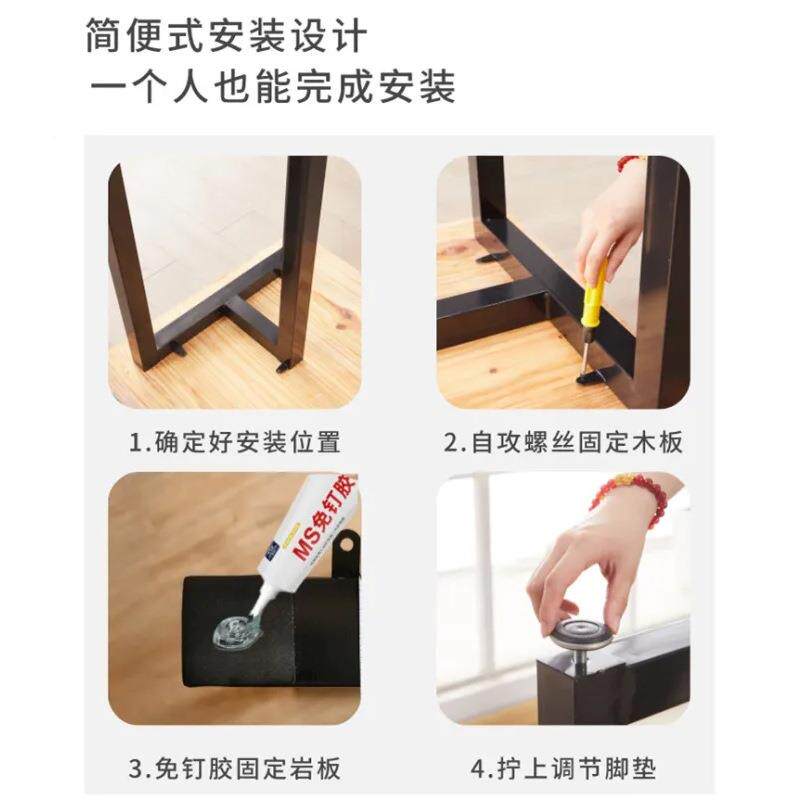 简便式安装设计
一个人也能完成安装

1.确定好安装位置

2.自攻螺丝固定木板

MS免钉胶

3.免钉胶固定岩板

4.拧上调节脚垫