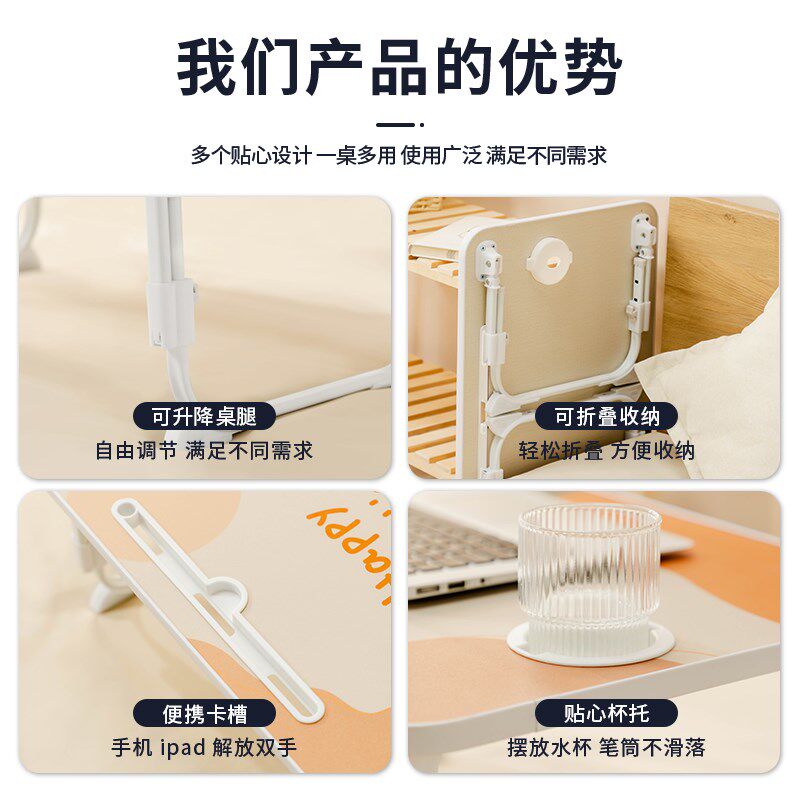 我们产品的优势

多个贴心设计 一桌多用 使用广泛 满足不同需求

可升降桌腿
自由调节 满足不同需求

可折叠收纳
轻松折叠 方便收纳

Happy

便携卡槽
手机 ipad 解放双手

贴心杯托
摆放水杯 笔筒不滑落