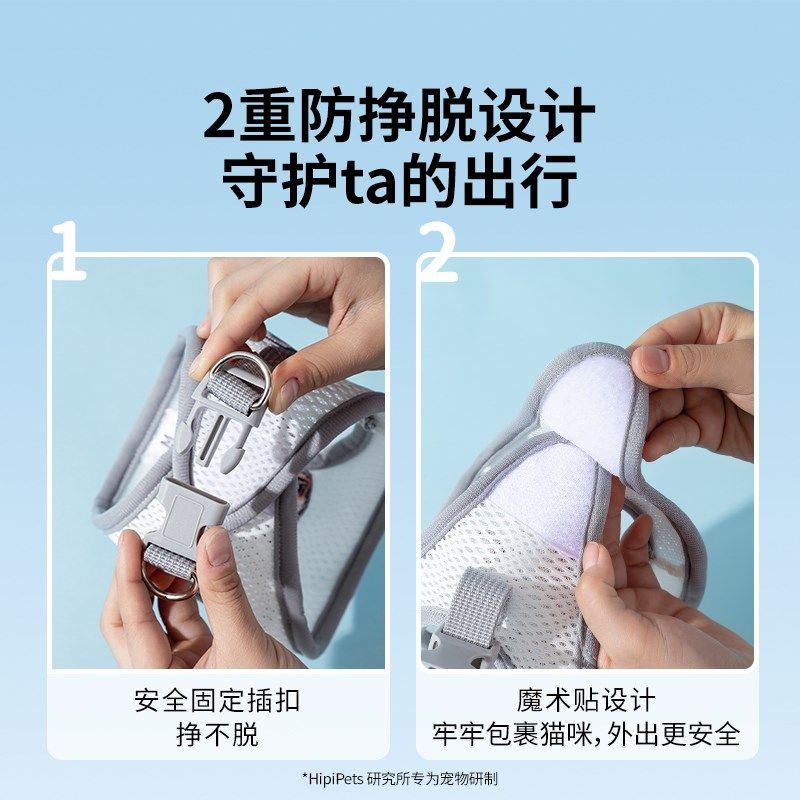 2重防挣脱设计
守护ta的出行

1

安全固定插扣
挣不脱

2

魔术贴设计
牢牢包裹猫咪,外出更安全

*HipiPets 研究所专为宠物研制