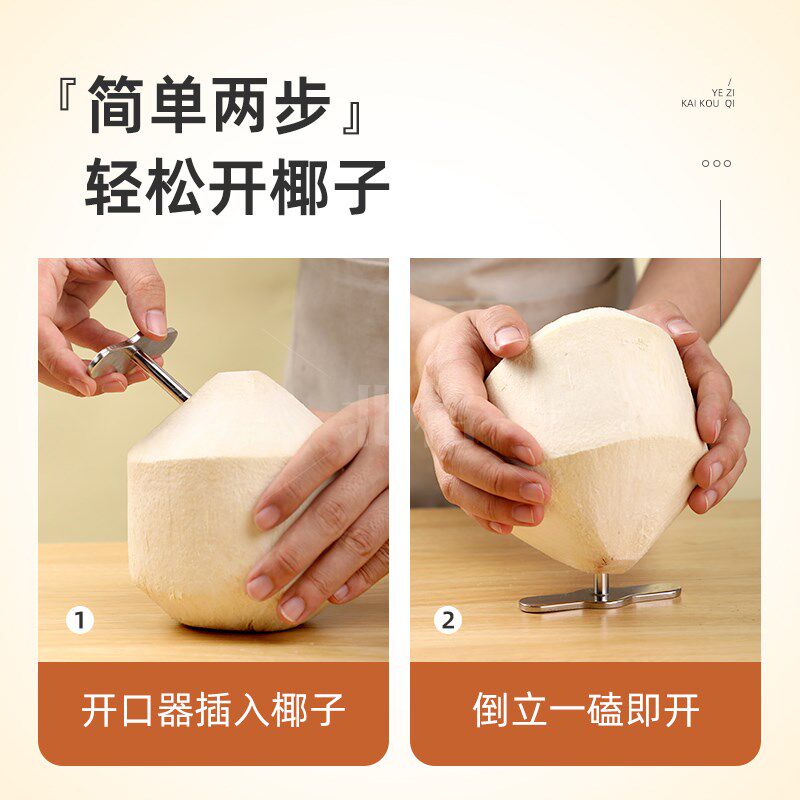 『简单两步』
轻松开椰子

/
YE ZI
KAI KOU QI

1
开口器插入椰子

2
倒立一磕即开