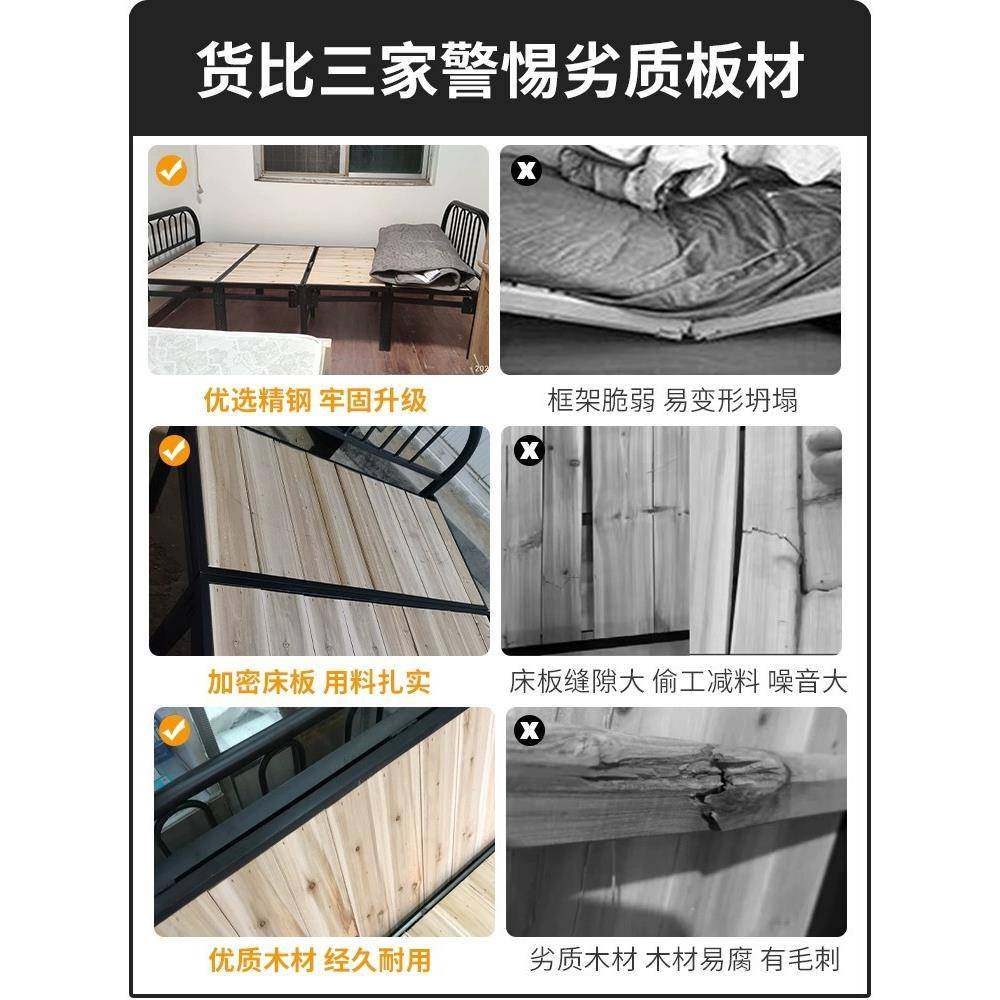 货比三家警惕劣质板材

优选精钢 牢固升级

框架脆弱 易变形坍塌

加密床板 用料扎实

床板缝隙大 偷工减料 噪音大

优质木材 经久耐用

劣质木材 木材易腐 有毛刺