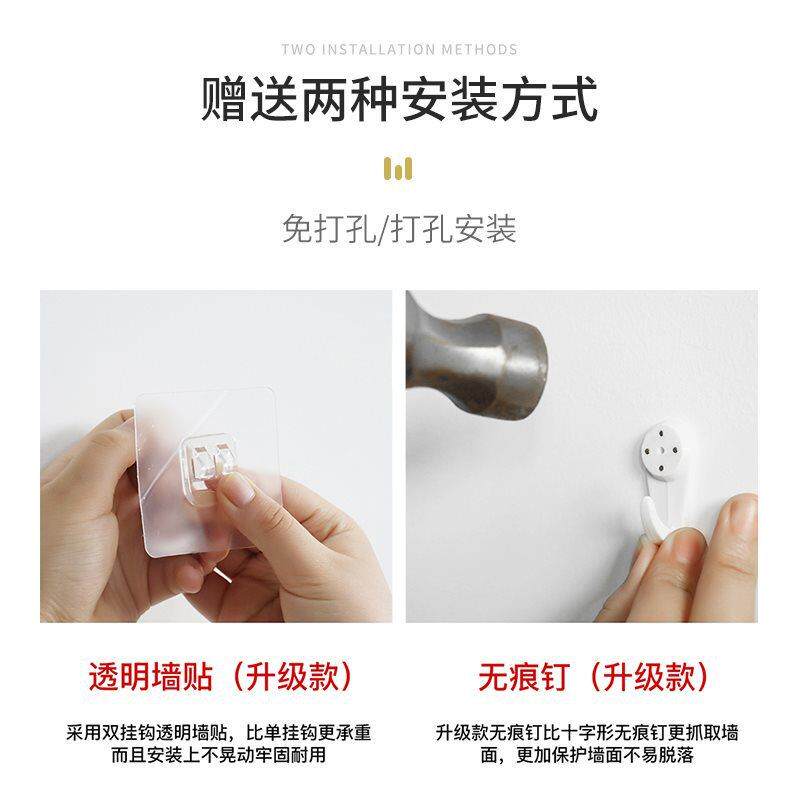 TWO INSTALLATION METHODS

赠送两种安装方式

免打孔/打孔安装

透明墙贴（升级款）

采用双挂钩透明墙贴，比单挂钩更承重而且安装上不晃动牢固耐用

无痕钉（升级款）

升级款无痕钉比十字形无痕钉更抓取墙面，更加保护墙面不易脱落