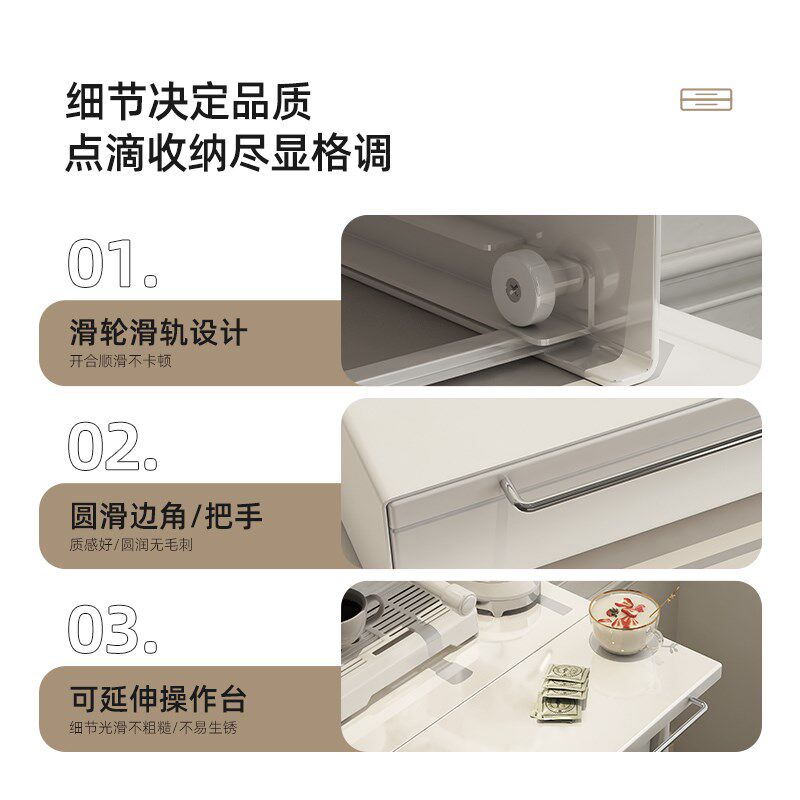 细节决定品质
点滴收纳尽显格调

01.
滑轮滑轨设计
开合顺滑不卡顿

02.
圆滑边角/把手
质感好/圆润无毛刺

03.
可延伸操作台
细节光滑不粗糙/不易生锈