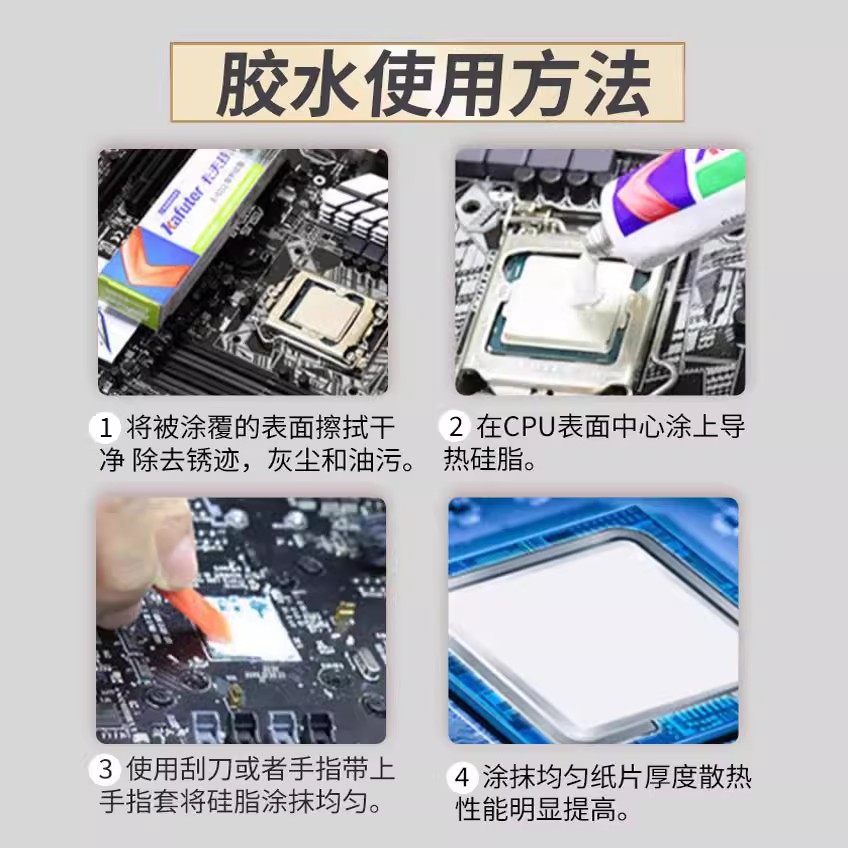 胶水使用方法

Kafuter 卡夫特

1 将被涂覆的表面擦拭干净 除去锈迹，灰尘和油污。

2 在CPU表面中心涂上导热硅脂。

3 使用刮刀或者手指带上手指套将硅脂涂抹均匀。

4 涂抹均匀纸片厚度散热性能明显提高。