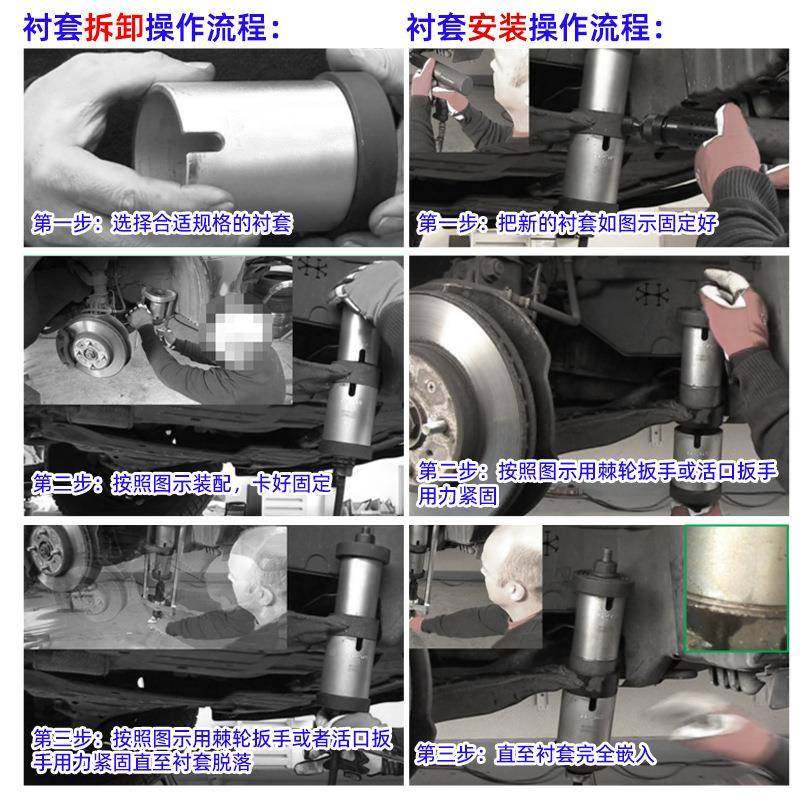 衬套拆卸操作流程：

第一步：选择合适规格的衬套

第二步：按照图示装配，卡好固定

第三步：按照图示用棘轮扳手或者活口扳手用力紧固直至衬套脱落

衬套安装操作流程：

第一步：把新的衬套如图示固定好

第二步：按照图示用棘轮扳手或活口扳手用力紧固

第三步：直至衬套完全嵌入