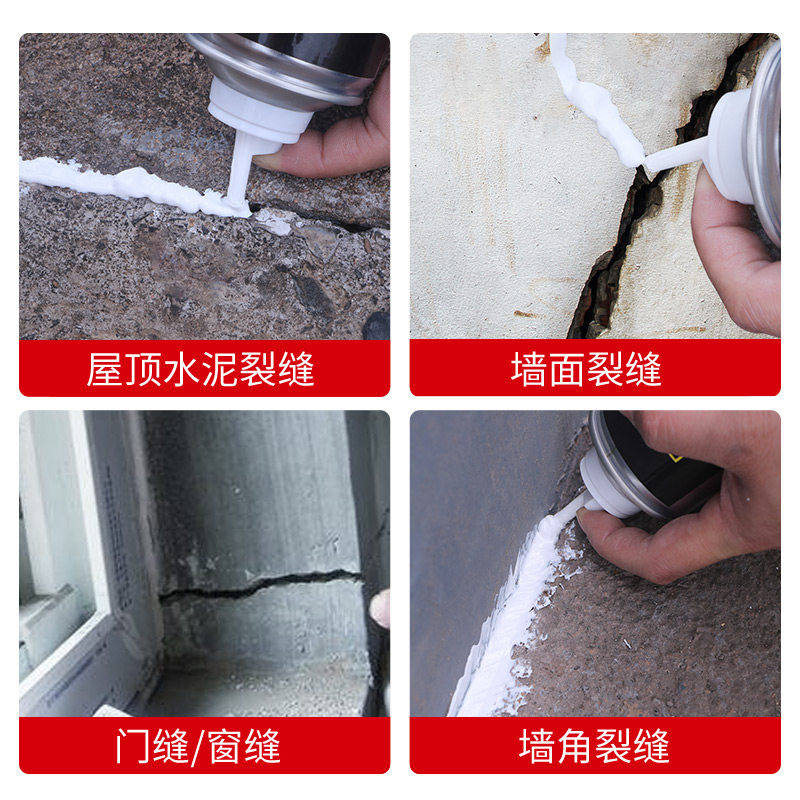 屋顶水泥裂缝

墙面裂缝

门缝/窗缝

墙角裂缝