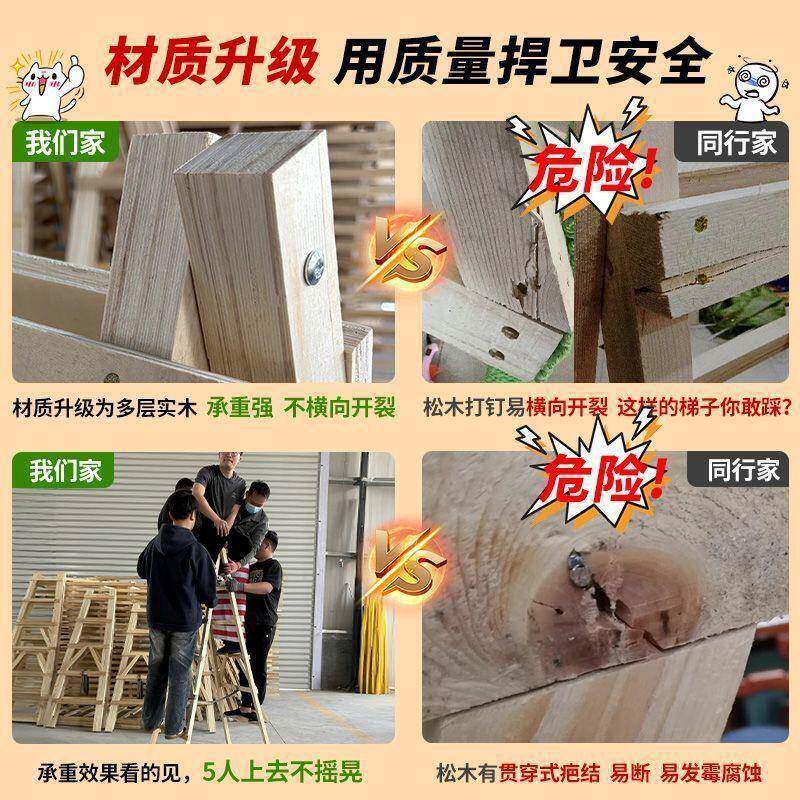 材质升级 用质量捍卫安全

我们家

VS

危险!

同行家

材质升级为多层实木 承重强 不横向开裂

松木打钉易横向开裂 这样的梯子你敢踩?

我们家

VS

危险!

同行家

承重效果看的见,5人上去不摇晃

松木有贯穿式疤结 易断 易发霉腐蚀