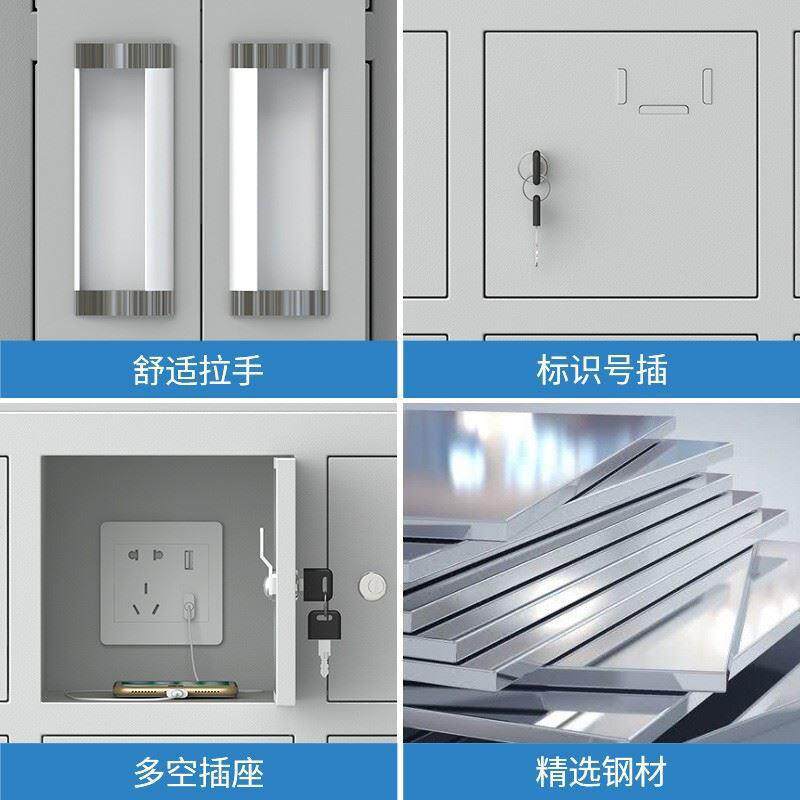 舒适拉手

标识号插

多空插座

精选钢材