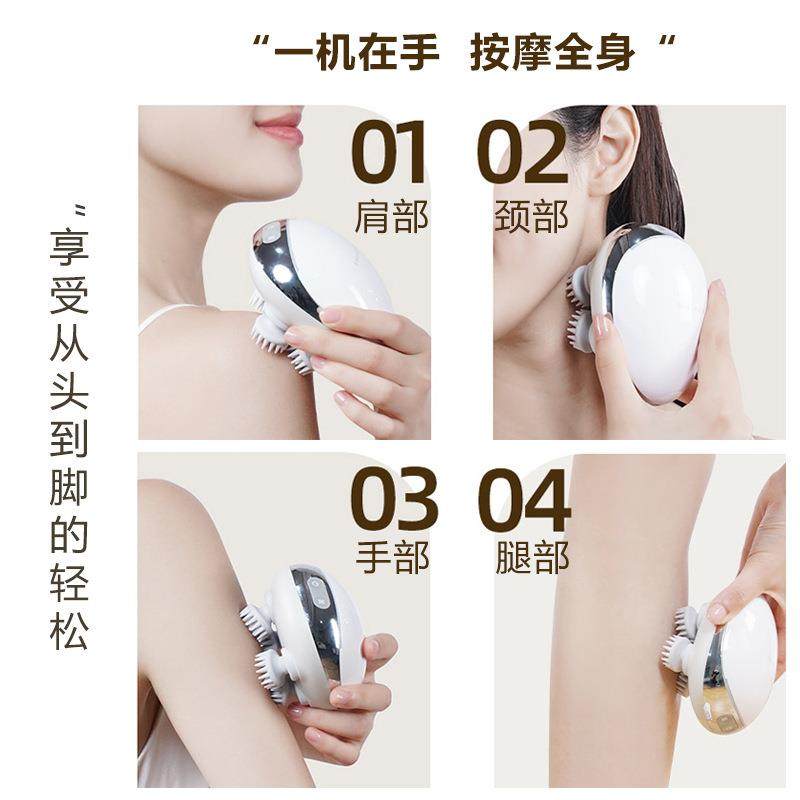 “一机在手 按摩全身“

“享受从头到脚的轻松

01
肩部

02
颈部

03
手部

04
腿部