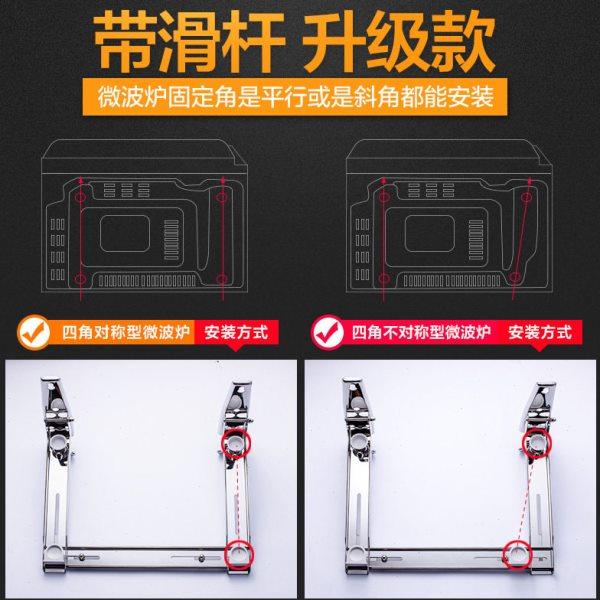 带滑杆 升级款

微波炉固定角是平行或是斜角都能安装

四角对称型微波炉 安装方式

四角不对称型微波炉 安装方式