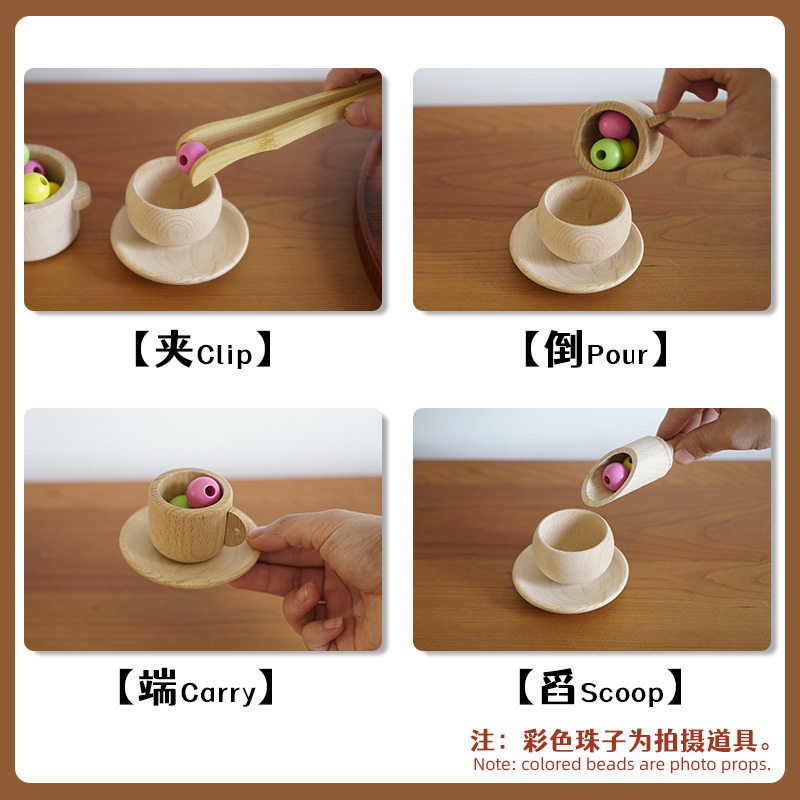 【夹Clip】

【倒Pour】

【端Carry】

【舀Scoop】

注：彩色珠子为拍摄道具。
Note: colored beads are photo props.