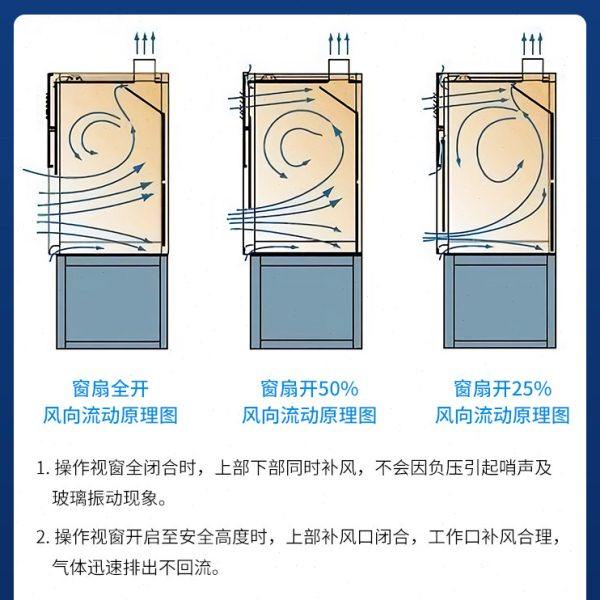 窗扇全开
风向流动原理图

窗扇开50%
风向流动原理图

窗扇开25%
风向流动原理图

1. 操作视窗全闭合时，上部下部同时补风，不会因负压引起哨声及玻璃振动现象。

2. 操作视窗开启至安全高度时，上部补风口闭合，工作口补风合理，气体迅速排出不回流。