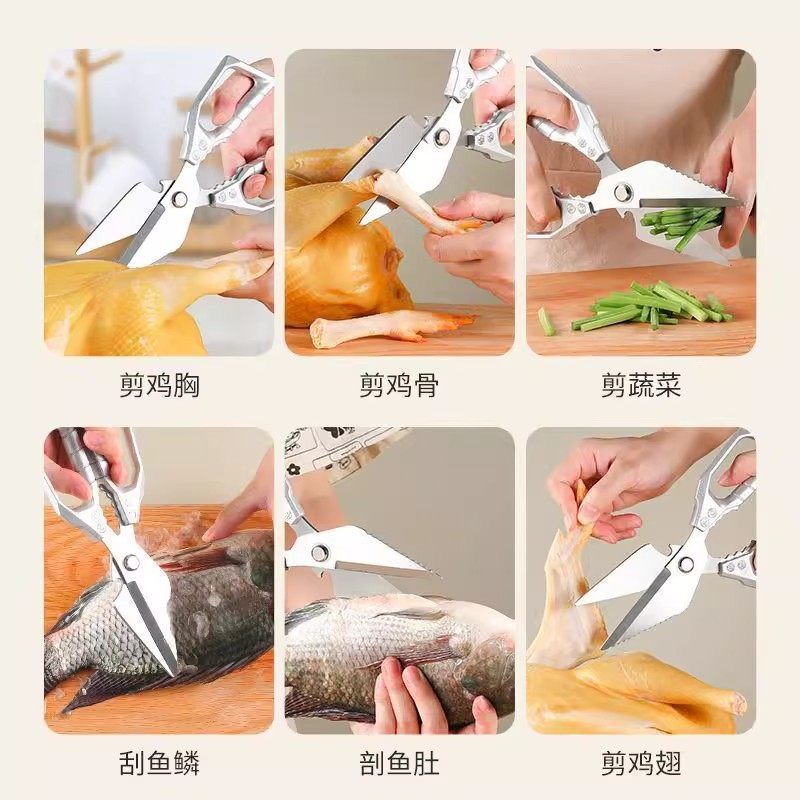 剪鸡胸

剪鸡骨

剪蔬菜

刮鱼鳞

剖鱼肚

剪鸡翅