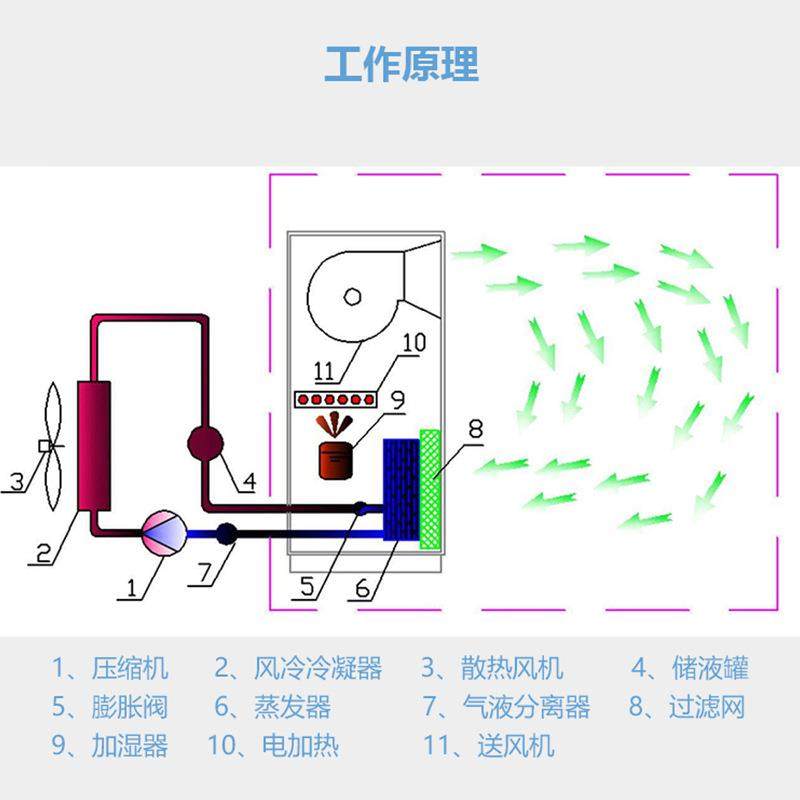 工作原理

11
10
9
8
3
4
2
1
7
5
6

1、压缩机　2、风冷冷凝器　3、散热风机　4、储液罐
5、膨胀阀　6、蒸发器　7、气液分离器　8、过滤网
9、加湿器　10、电加热　11、送风机