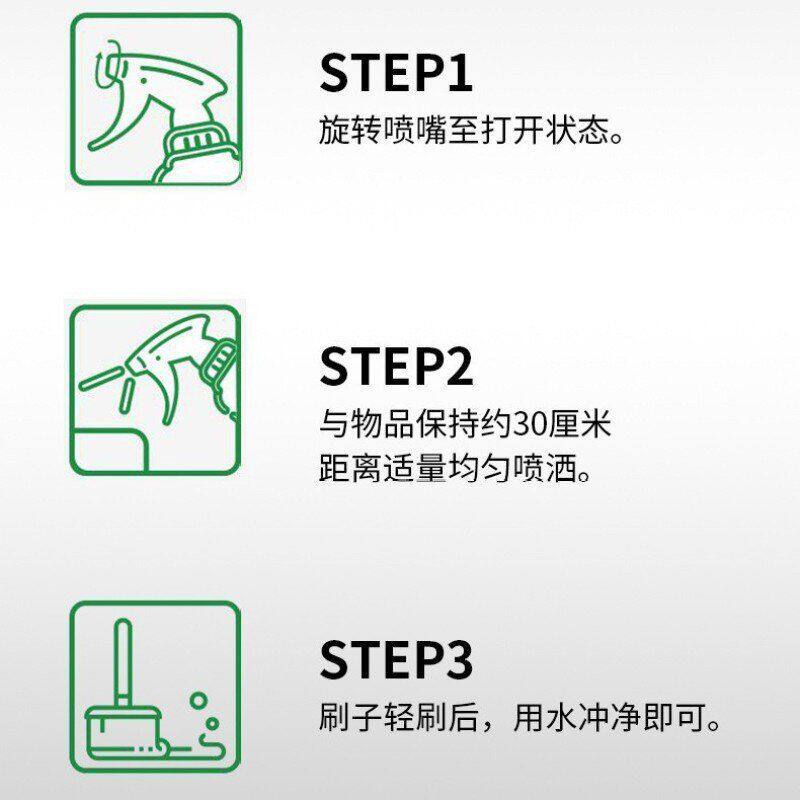 STEP1
旋转喷嘴至打开状态。

STEP2
与物品保持约30厘米距离适量均匀喷洒。

STEP3
刷子轻刷后，用水冲净即可。