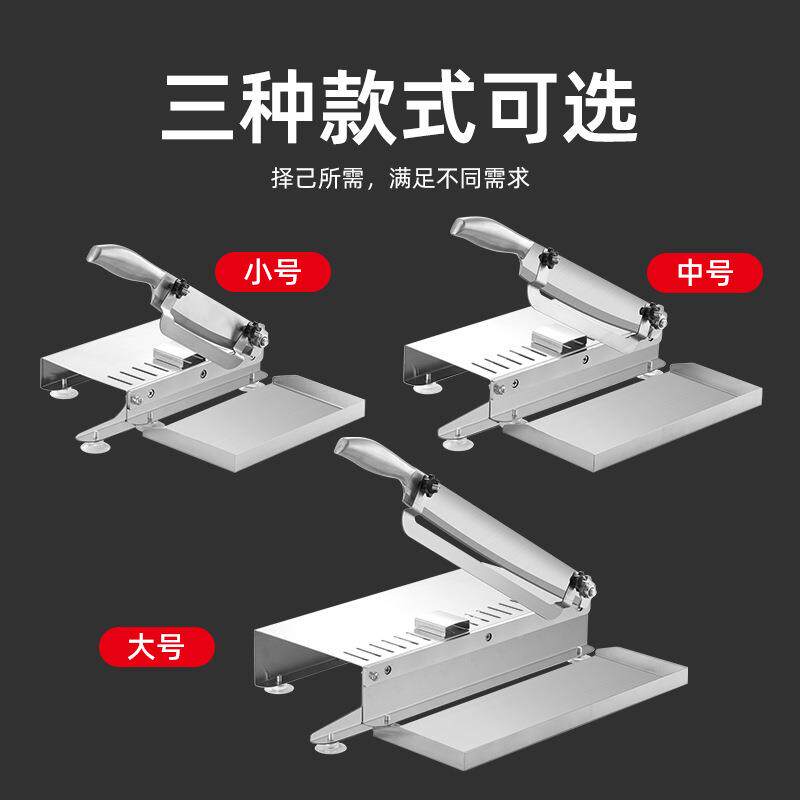 三种款式可选

择己所需，满足不同需求

小号

中号

大号