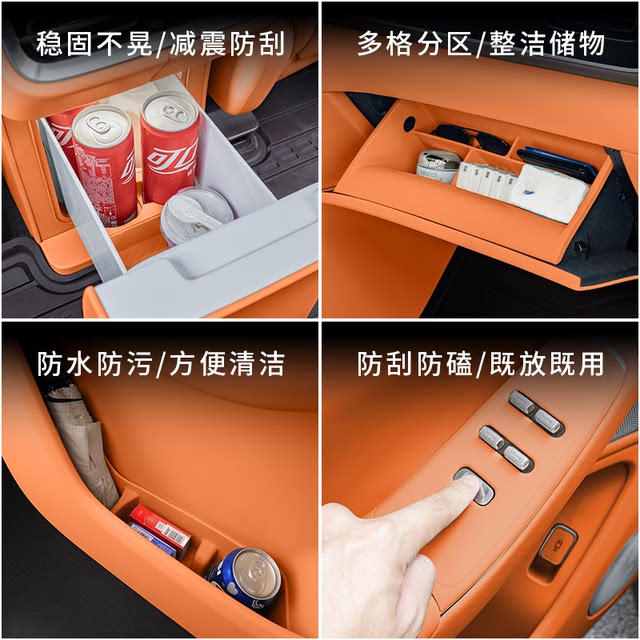 稳固不晃/减震防刮

多格分区/整洁储物

防水防污/方便清洁

防刮防磕/既放既用