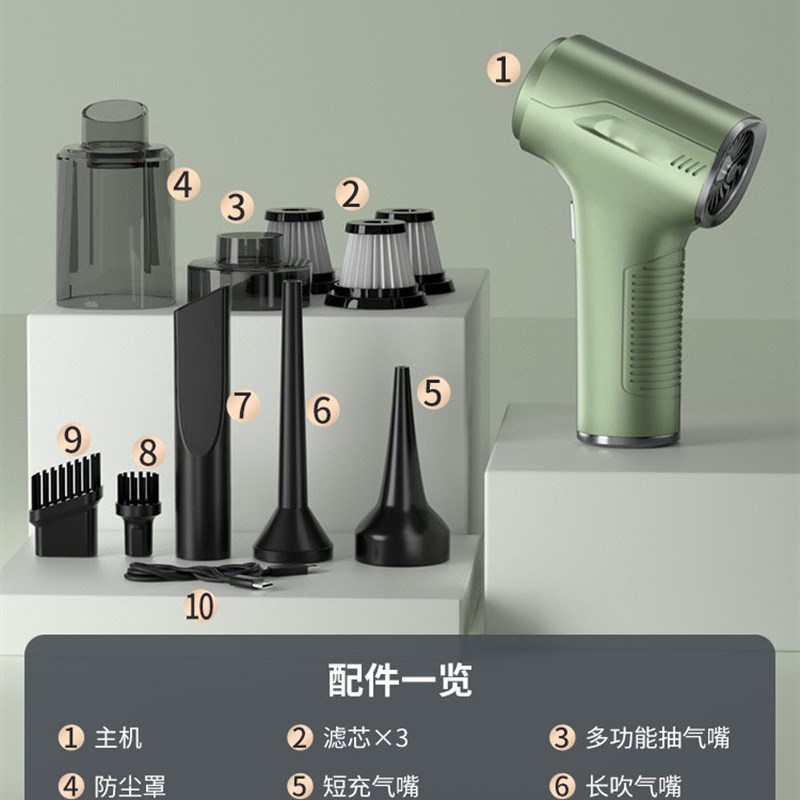 1

4

3

2

7

6

5

9

8

10

配件一览

1 主机
2 滤芯×3
3 多功能抽气嘴
4 防尘罩
5 短充气嘴
6 长吹气嘴