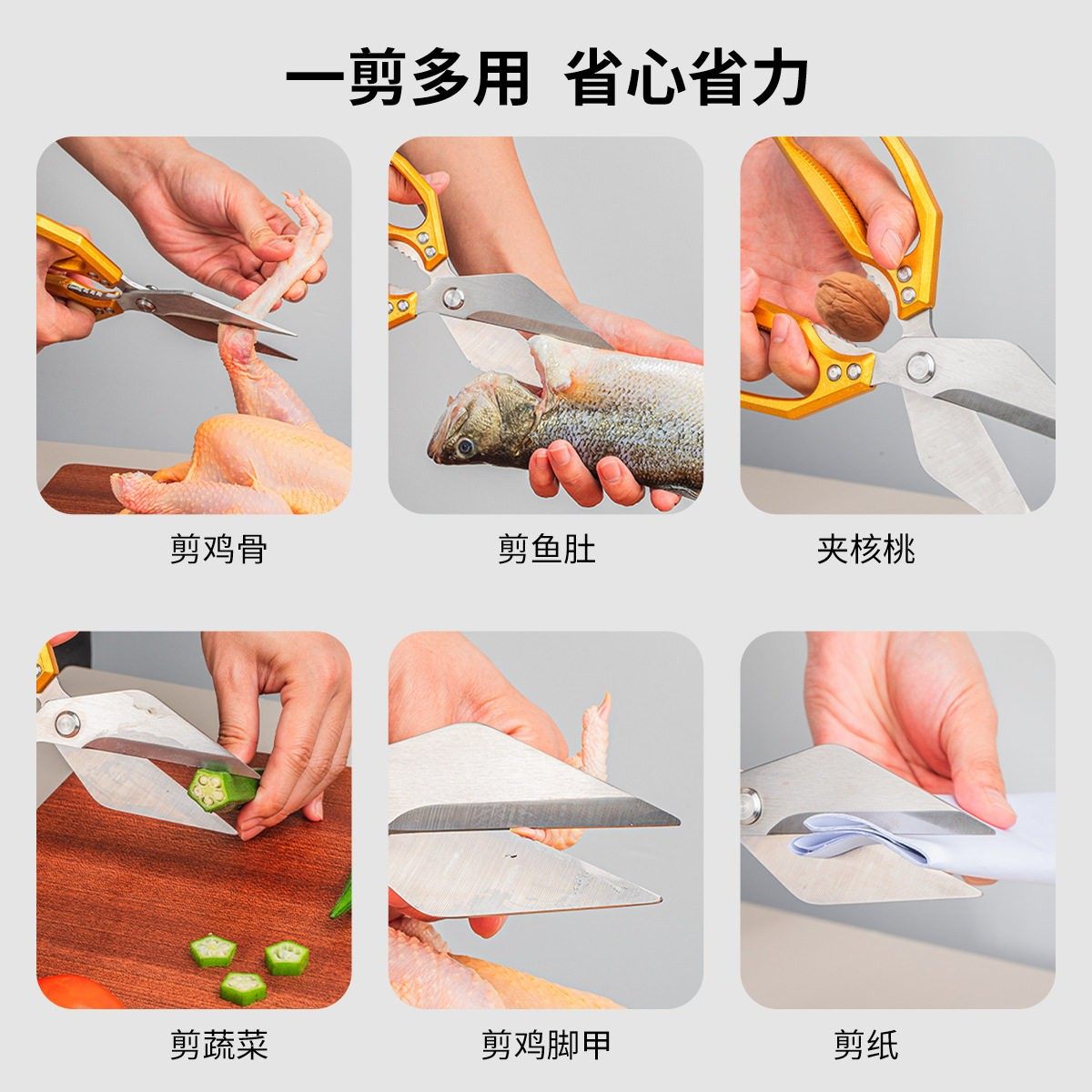 一剪多用 省心省力

剪鸡骨

剪鱼肚

夹核桃

剪蔬菜

剪鸡脚甲

剪纸