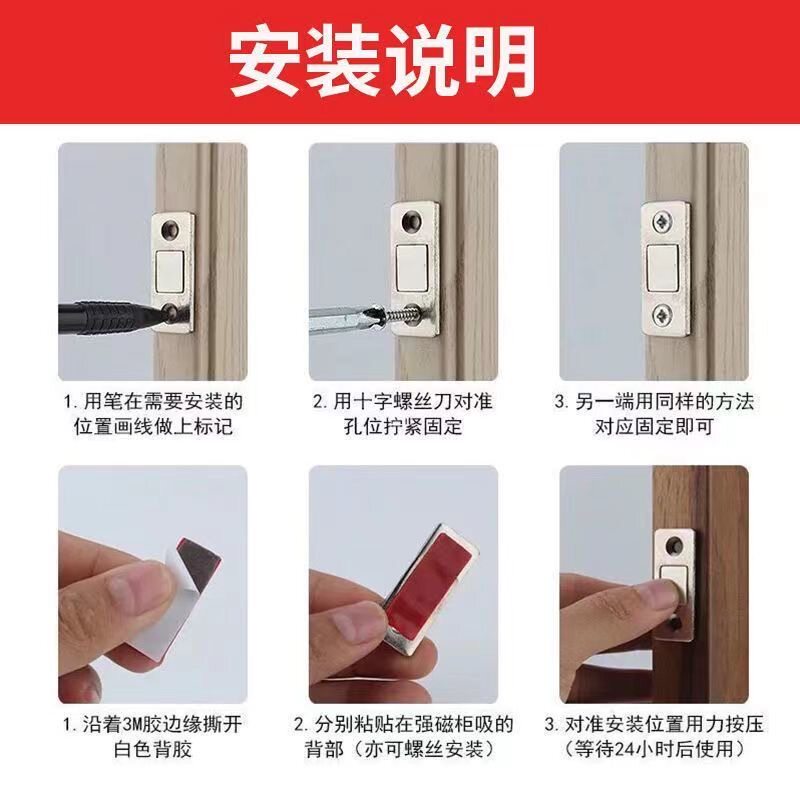 安装说明

1. 用笔在需要安装的位置画线做上标记

2. 用十字螺丝刀对准孔位拧紧固定

3. 另一端用同样的方法对应固定即可

1. 沿着3M胶边缘撕开白色背胶

2. 分别粘贴在强磁柜吸的背部（亦可螺丝安装）

3. 对准安装位置用力按压（等待24小时后使用）