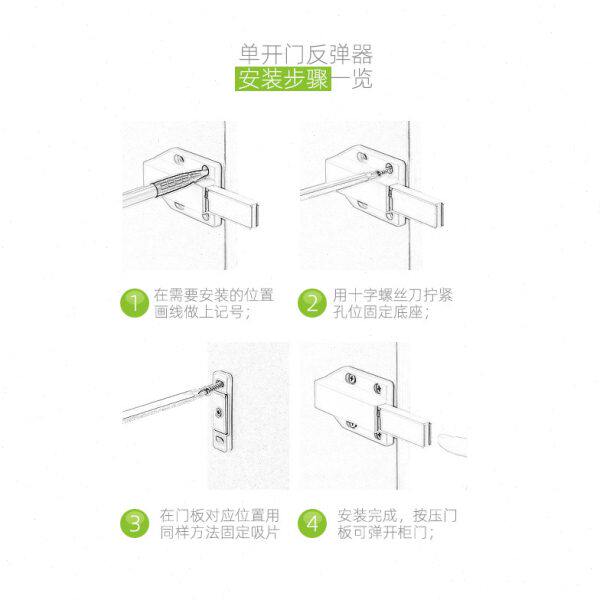 单开门反弹器
安装步骤一览

1 在需要安装的位置画线做上记号;

2 用十字螺丝刀拧紧孔位固定底座;

3 在门板对应位置用同样方法固定吸片

4 安装完成,按压门板可弹开柜门;