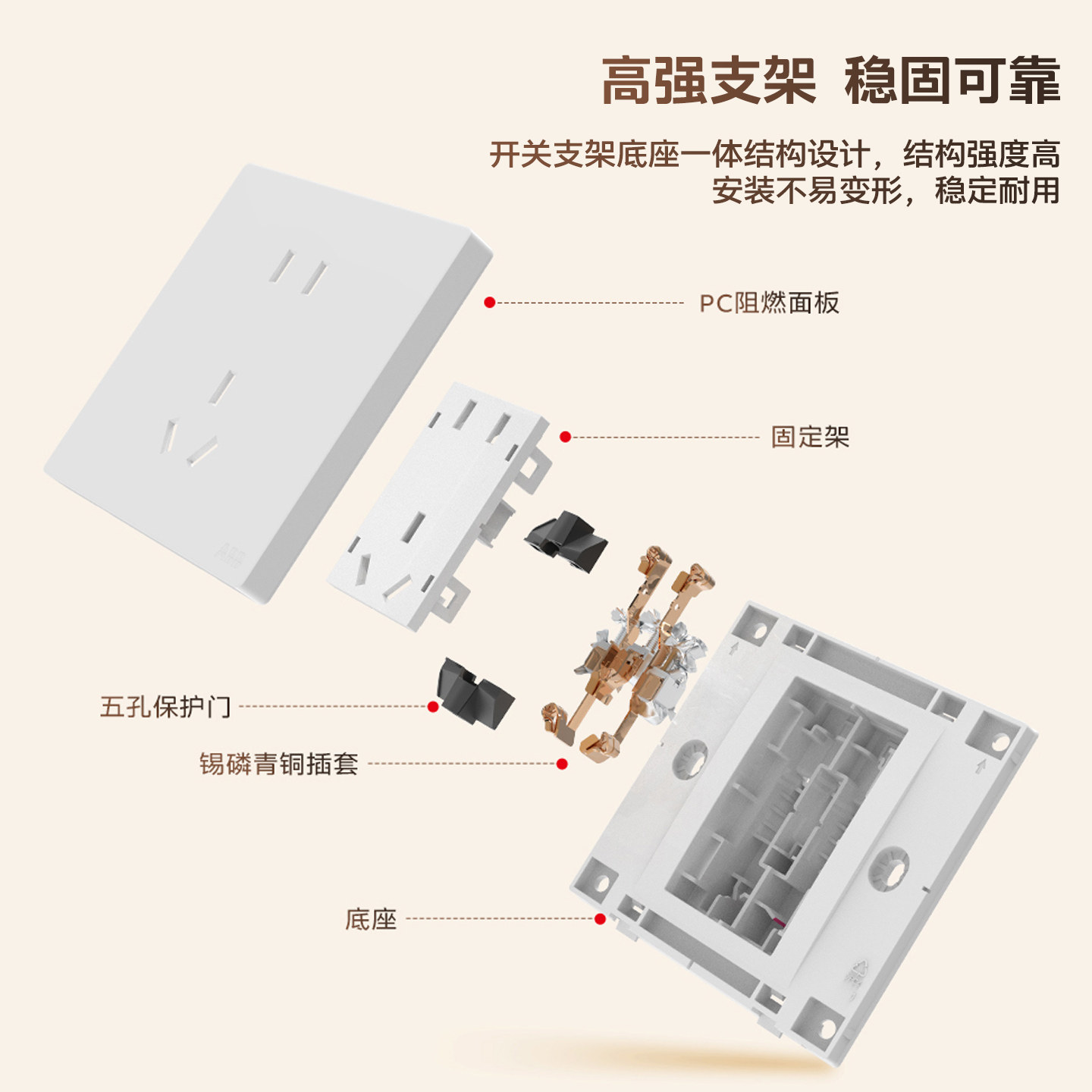 高强支架 稳固可靠

开关支架底座一体结构设计，结构强度高
安装不易变形，稳定耐用

PC阻燃面板

固定架

五孔保护门

锡磷青铜插套

底座