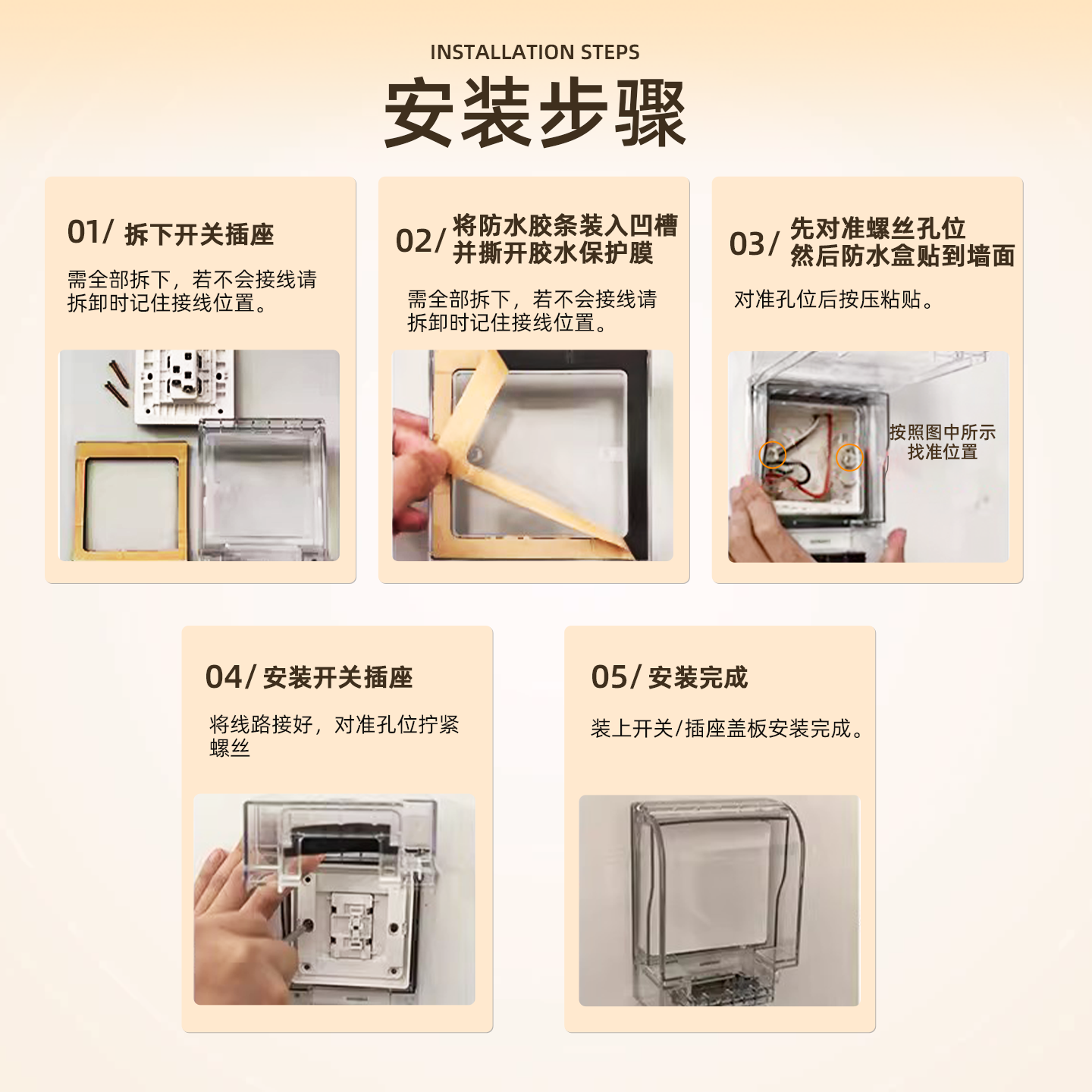 INSTALLATION STEPS
安装步骤

01/ 拆下开关插座

需全部拆下，若不会接线请拆卸时记住接线位置。

02/ 将防水胶条装入凹槽并撕开胶水保护膜

需全部拆下，若不会接线请拆卸时记住接线位置。

03/ 先对准螺丝孔位然后防水盒贴到墙面

对准孔位后按压粘贴。

按照图中所示找准位置

04/ 安装开关插座

将线路接好，对准孔位拧紧螺丝

05/ 安装完成

装上开关/插座盖板安装完成。