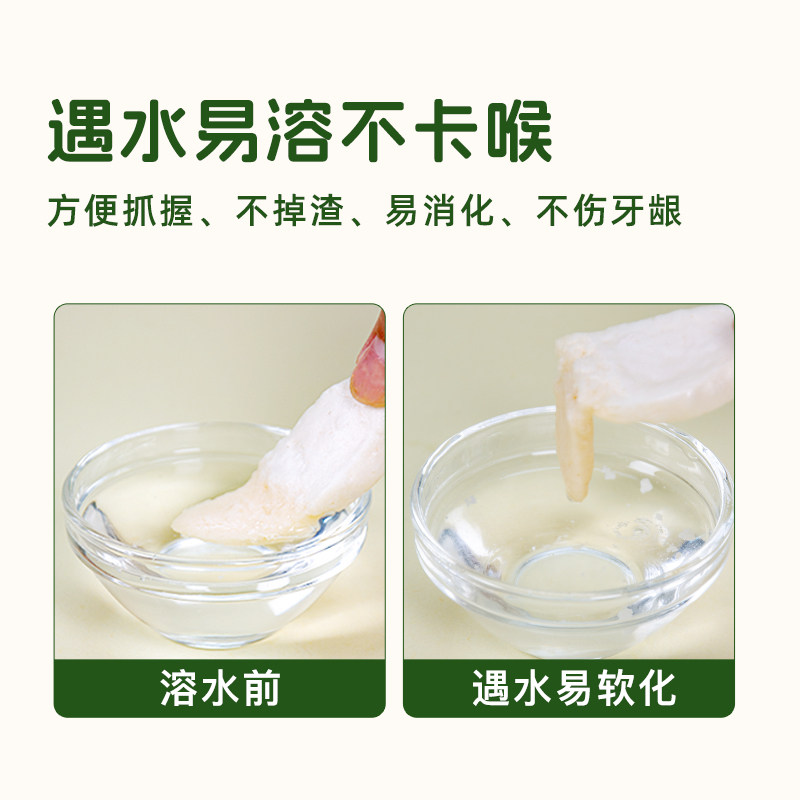 遇水易溶不卡喉

方便抓握、不掉渣、易消化、不伤牙龈

溶水前

遇水易软化