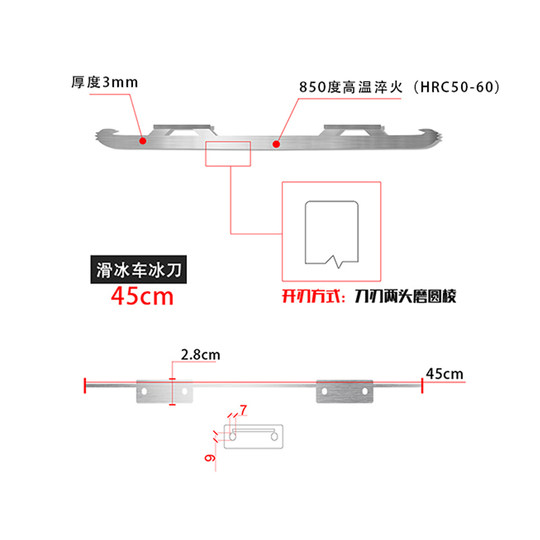 厚度3mm

850度高温淬火（HRC50-60）

滑冰车冰刀

45cm

开刃方式：刀刃两头磨圆棱

2.8cm

45cm

7

9