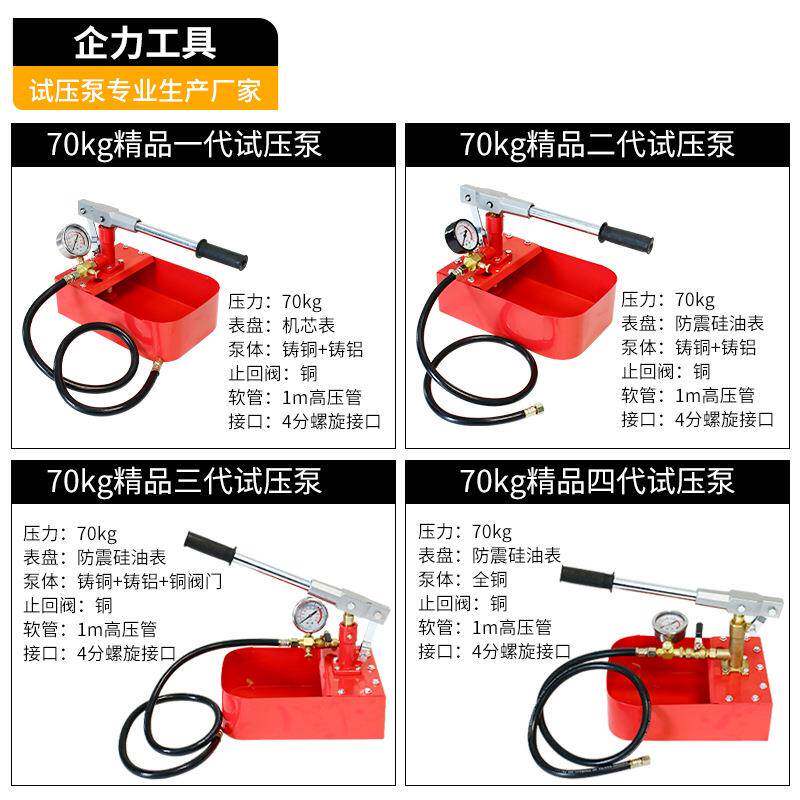 企力工具
试压泵专业生产厂家

70kg精品一代试压泵

压力：70kg
表盘：机芯表
泵体：铸铜+铸铝
止回阀：铜
软管：1m高压管
接口：4分螺旋接口

70kg精品二代试压泵

压力：70kg
表盘：防震硅油表
泵体：铸铜+铸铝
止回阀：铜
软管：1m高压管
接口：4分螺旋接口

70kg精品三代试压泵

压力：70kg
表盘：防震硅油表
泵体：铸铜+铸铝+铜阀门
止回阀：铜
软管：1m高压管
接口：4分螺旋接口

70kg精品四代试压泵

压力：70kg
表盘：防震硅油表
泵体：全铜
止回阀：铜
软管：1m高压管
接口：4分螺旋接口