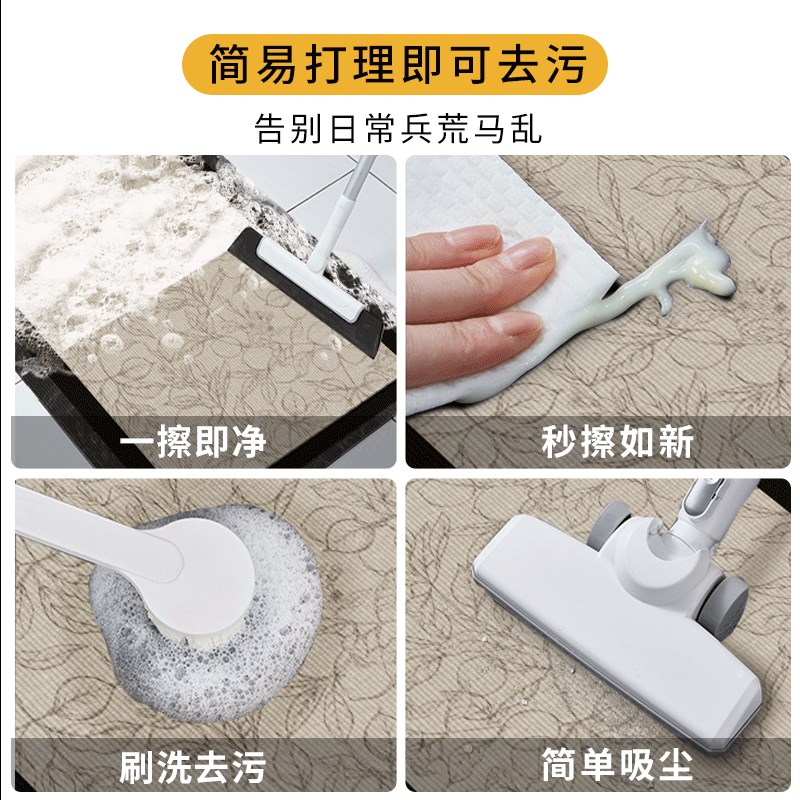 简易打理即可去污

告别日常兵荒马乱

一擦即净

秒擦如新

刷洗去污

简单吸尘