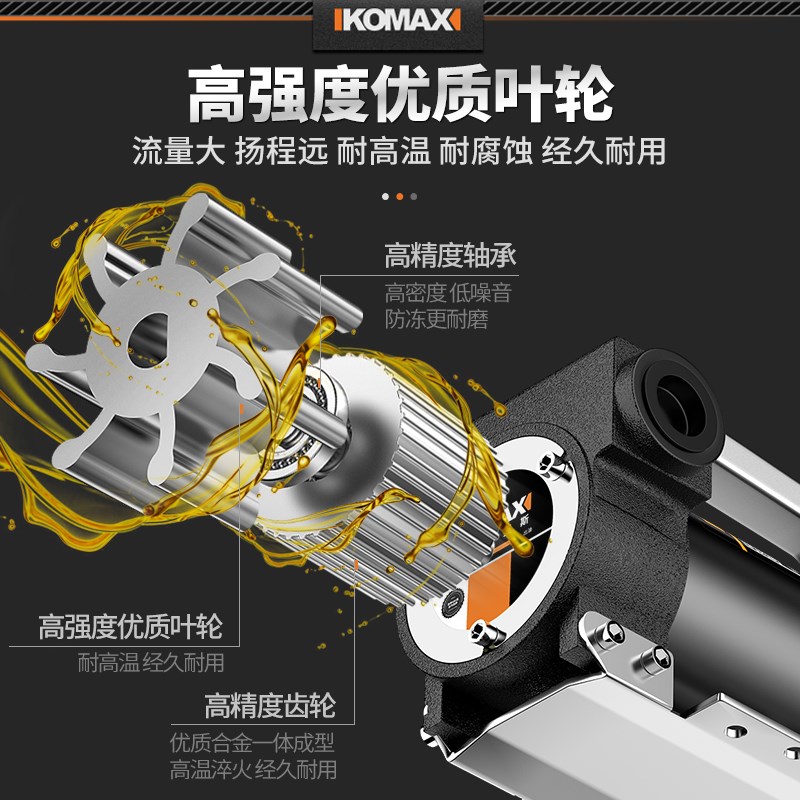 KOMAX

高强度优质叶轮
流量大 扬程远 耐高温 耐腐蚀 经久耐用

高精度轴承
高密度 低噪音
防冻更耐磨

高强度优质叶轮
耐高温 经久耐用

高精度齿轮
优质合金一体成型
高温淬火 经久耐用