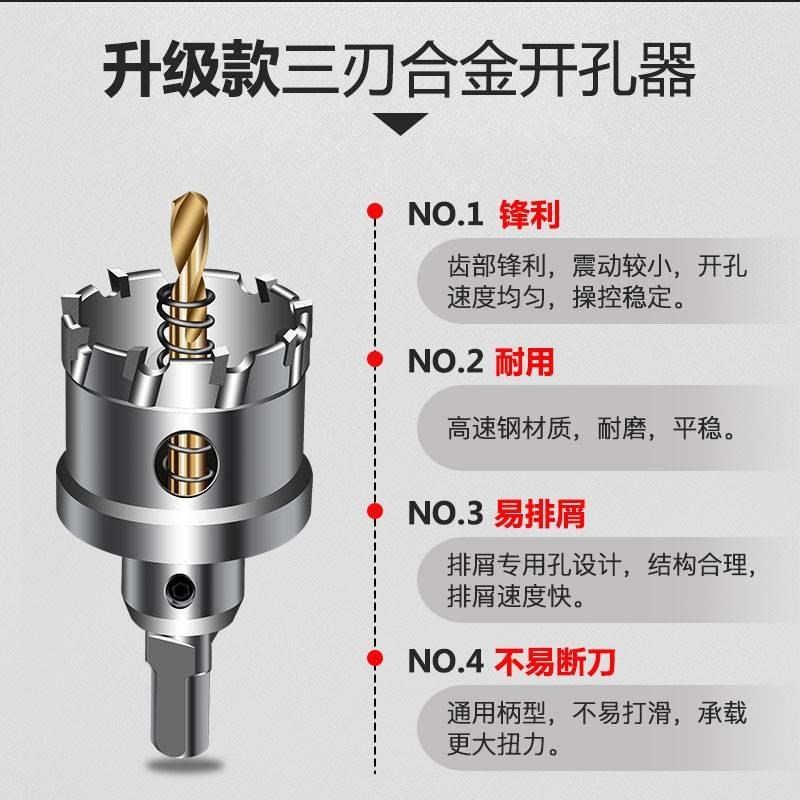 升级款三刃合金开孔器

NO.1 锋利

齿部锋利，震动较小，开孔速度均匀，操控稳定。

NO.2 耐用

高速钢材质，耐磨，平稳。

NO.3 易排屑

排屑专用孔设计，结构合理，排屑速度快。

NO.4 不易断刀

通用柄型，不易打滑，承载更大扭力。