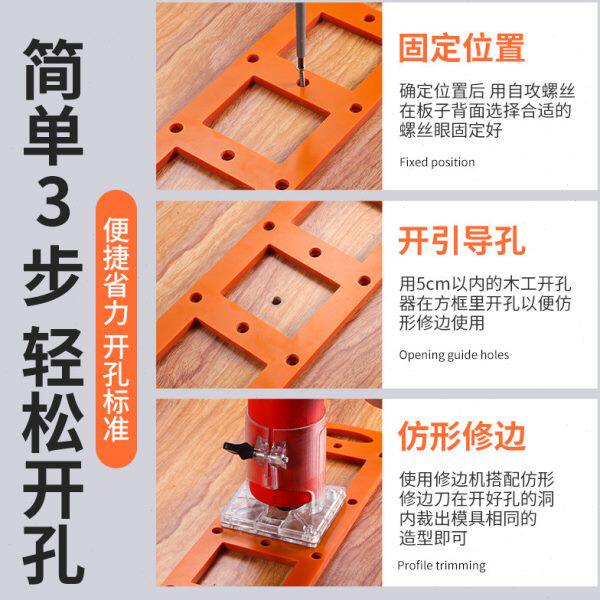 简单3步 轻松开孔

便捷省力 开孔标准

固定位置

确定位置后 用自攻螺丝在板子背面选择合适的螺丝眼固定好

Fixed position

开引导孔

用5cm以内的木工开孔器在方框里开孔以便仿形修边使用

Opening guide holes

仿形修边

使用修边机搭配仿形修边刀在开好孔的洞内裁出模具相同的造型即可

Profile trimming