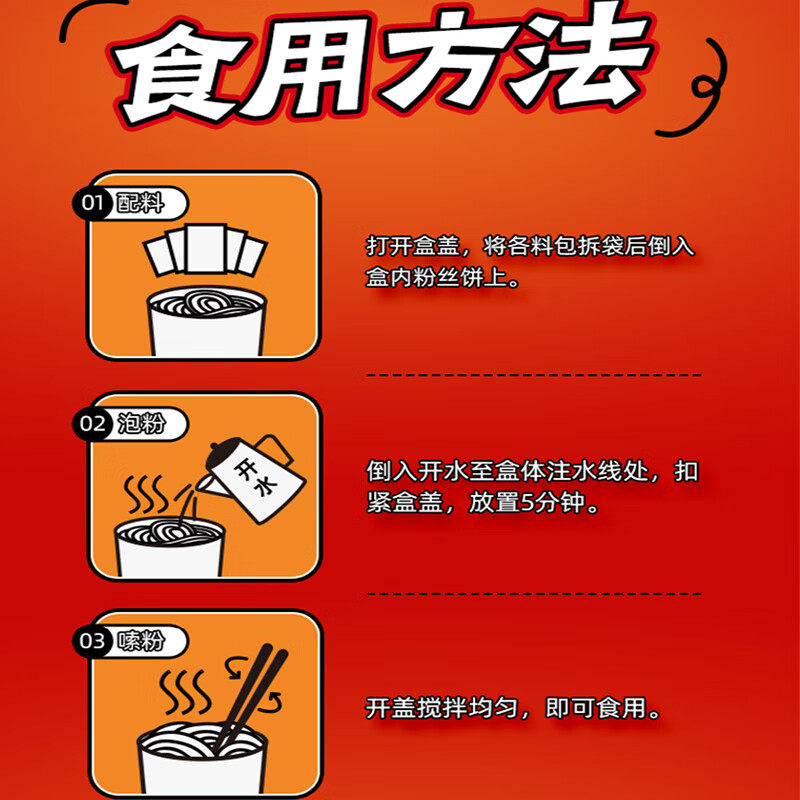 食用方法

01 配料

打开盒盖，将各料包拆袋后倒入盒内粉丝饼上。

02 泡粉

开水

倒入开水至盒体注水线处，扣紧盒盖，放置5分钟。

03 嗦粉

开盖搅拌均匀，即可食用。