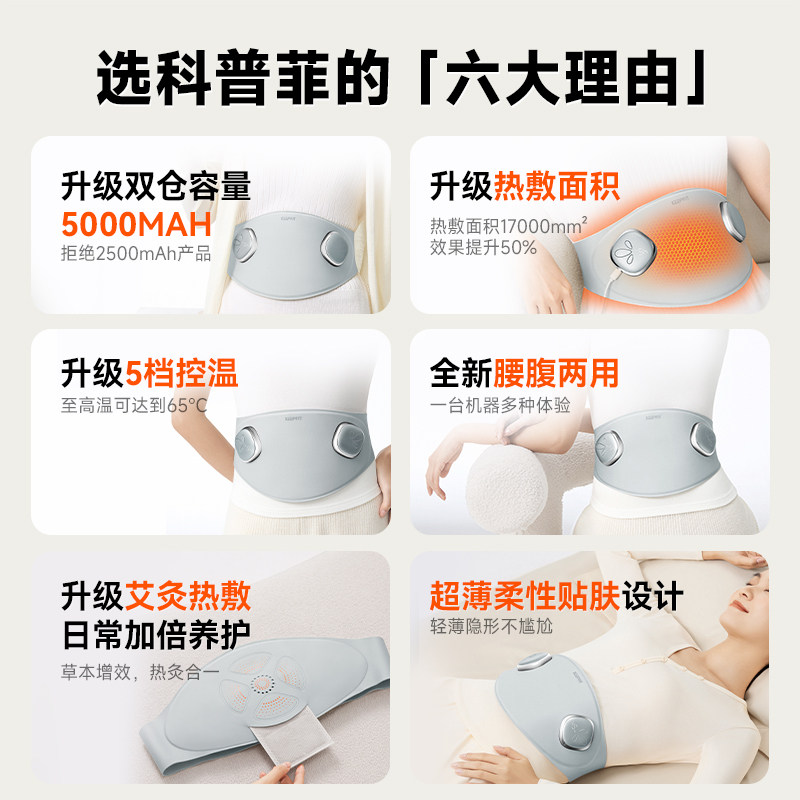 选科普菲的「六大理由」

升级双仓容量
5000MAH
拒绝2500mAh产品

升级热敷面积
热敷面积17000mm²
效果提升50%

升级5档控温
至高温可达到65°C

全新腰腹两用
一台机器多种体验

升级艾灸热敷
日常加倍养护
草本增效，热灸合一

超薄柔性贴肤设计
轻薄隐形不尴尬