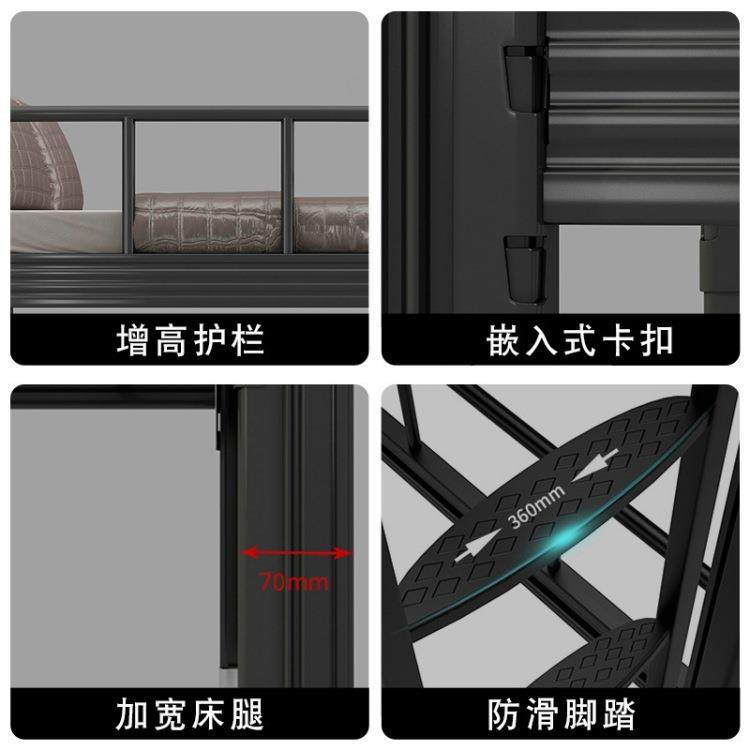 增高护栏

嵌入式卡扣

70mm

加宽床腿

360mm

防滑脚踏