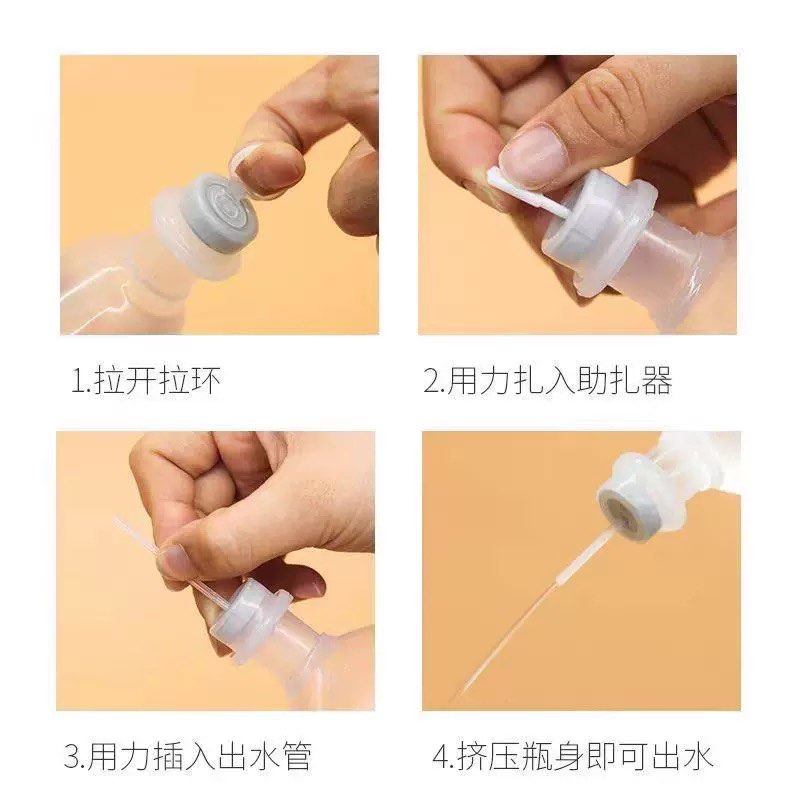 1.拉开拉环

2.用力扎入助扎器

3.用力插入出水管

4.挤压瓶身即可出水