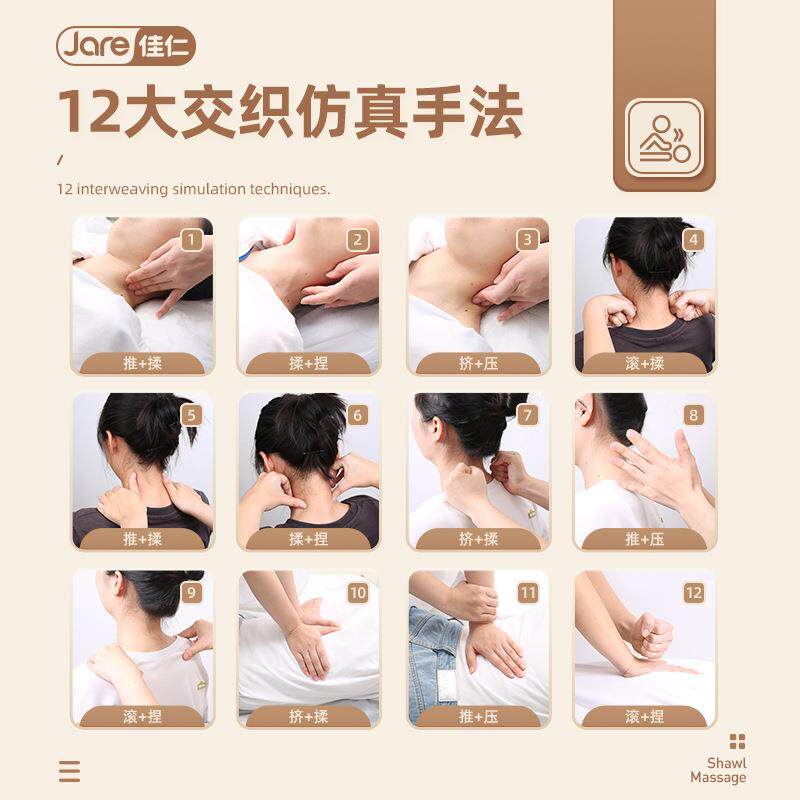 Jare 佳仁

12大交织仿真手法

/

12 interweaving simulation techniques.

1
推+揉

2
揉+捏

3
挤+压

4
滚+揉

5
推+揉

6
揉+捏

7
挤+揉

8
推+压

9
滚+捏

10
挤+揉

11
推+压

12
滚+捏

Shawl
Massage