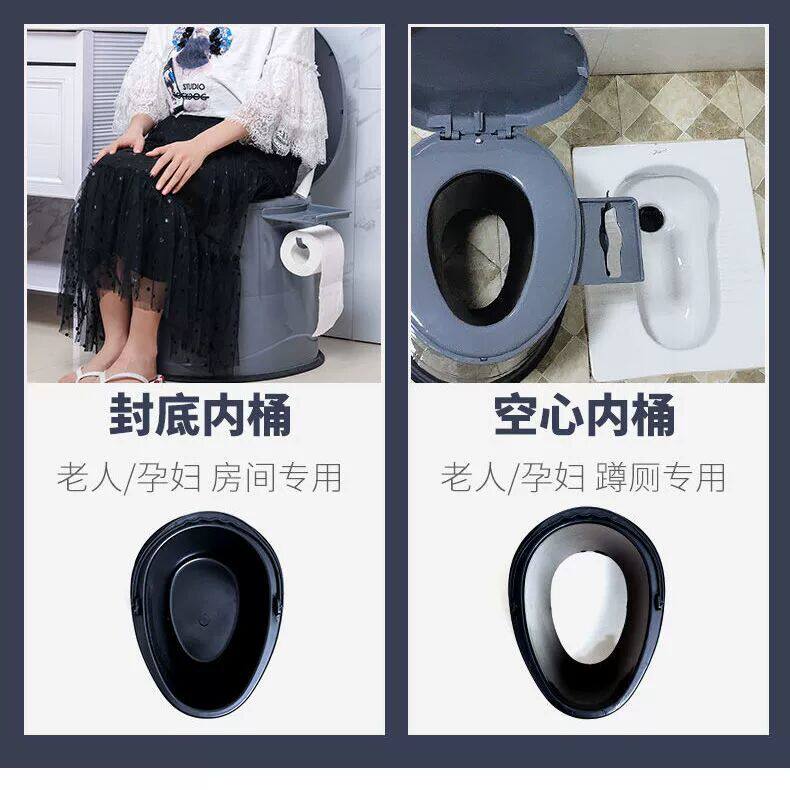 STUDIO

封底内桶

老人/孕妇 房间专用

空心内桶

老人/孕妇 蹲厕专用