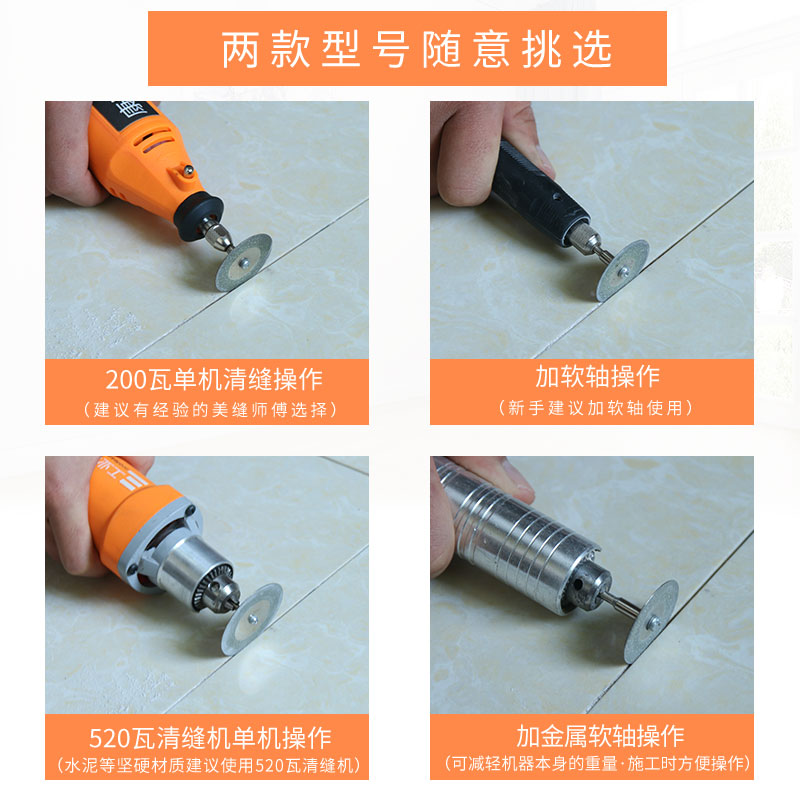 两款型号随意挑选

200瓦单机清缝操作
（建议有经验的美缝师傅选择）

加软轴操作
（新手建议加软轴使用）

520瓦清缝机单机操作
（水泥等坚硬材质建议使用520瓦清缝机）

加金属软轴操作
（可减轻机器本身的重量·施工时方便操作）