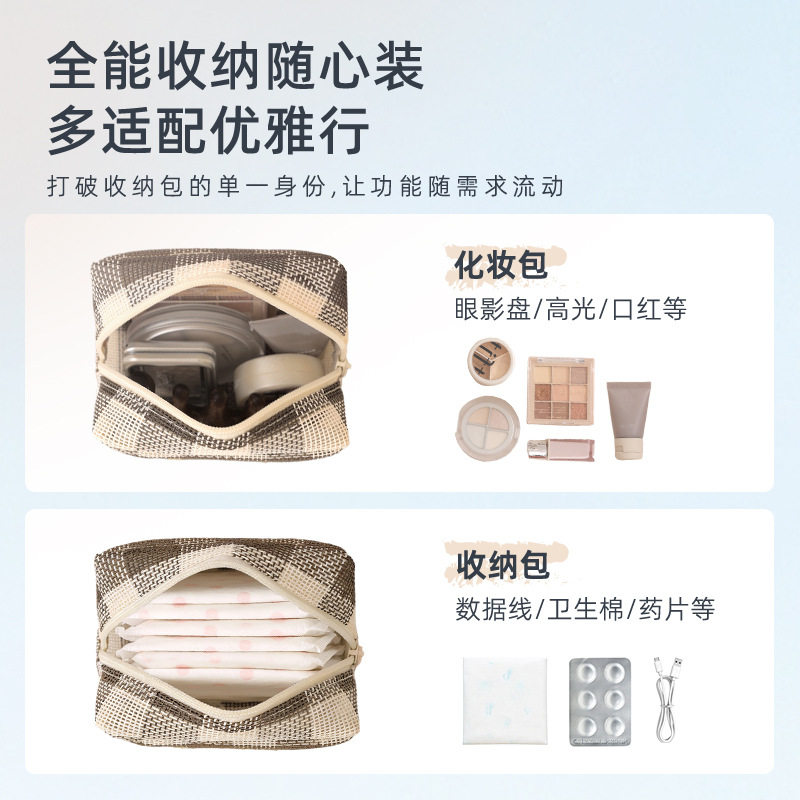 全能收纳随心装
多适配优雅行

打破收纳包的单一身份,让功能随需求流动

化妆包
眼影盘/高光/口红等

收纳包
数据线/卫生棉/药片等