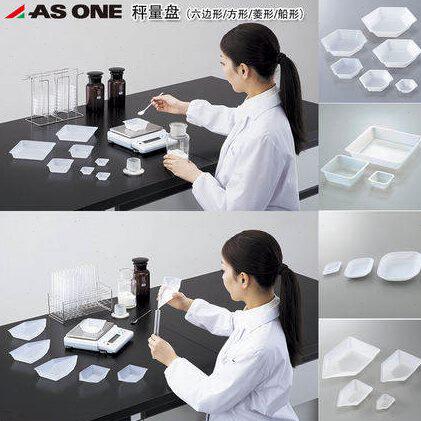 AS ONE 秤量盘（六边形/方形/菱形/船形）