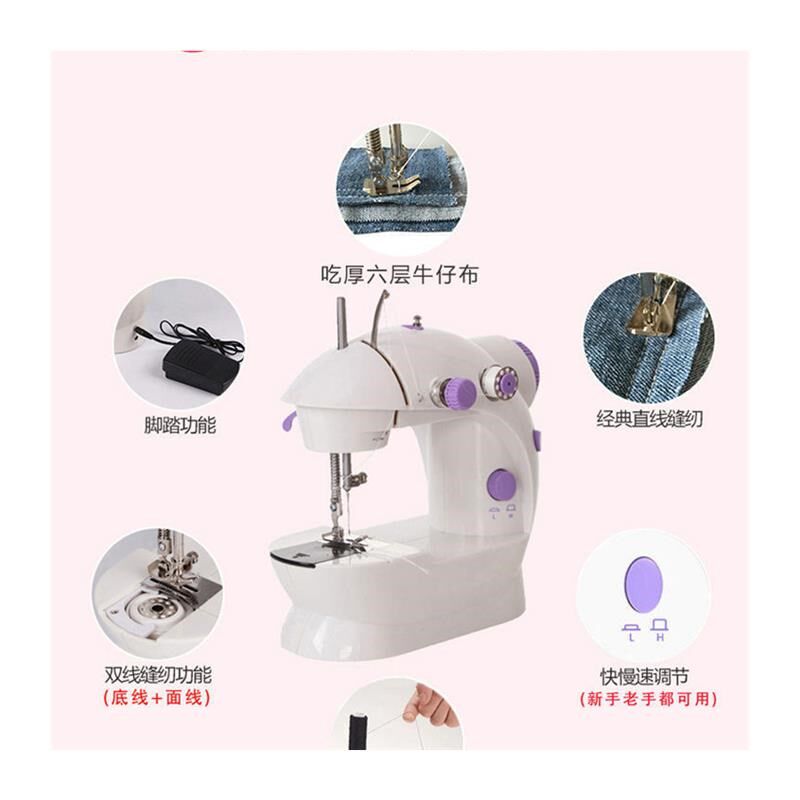 吃厚六层牛仔布

脚踏功能

经典直线缝纫

L H

双线缝纫功能
(底线+面线)

L H

快慢速调节
(新手老手都可用)