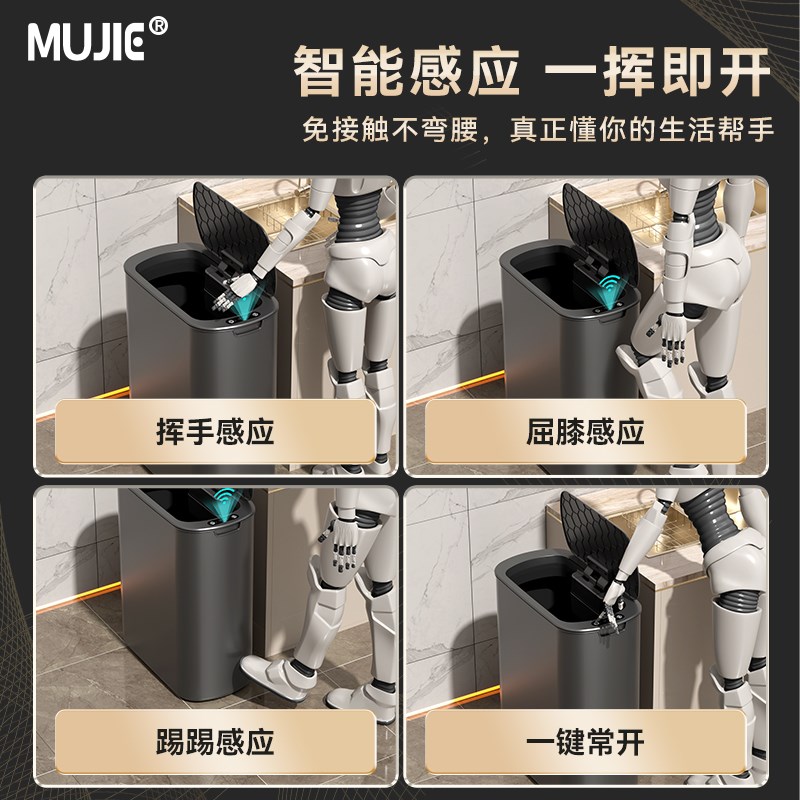 MUJIE®

智能感应 一挥即开

免接触不弯腰，真正懂你的生活帮手

挥手感应

屈膝感应

踢踢感应

一键常开