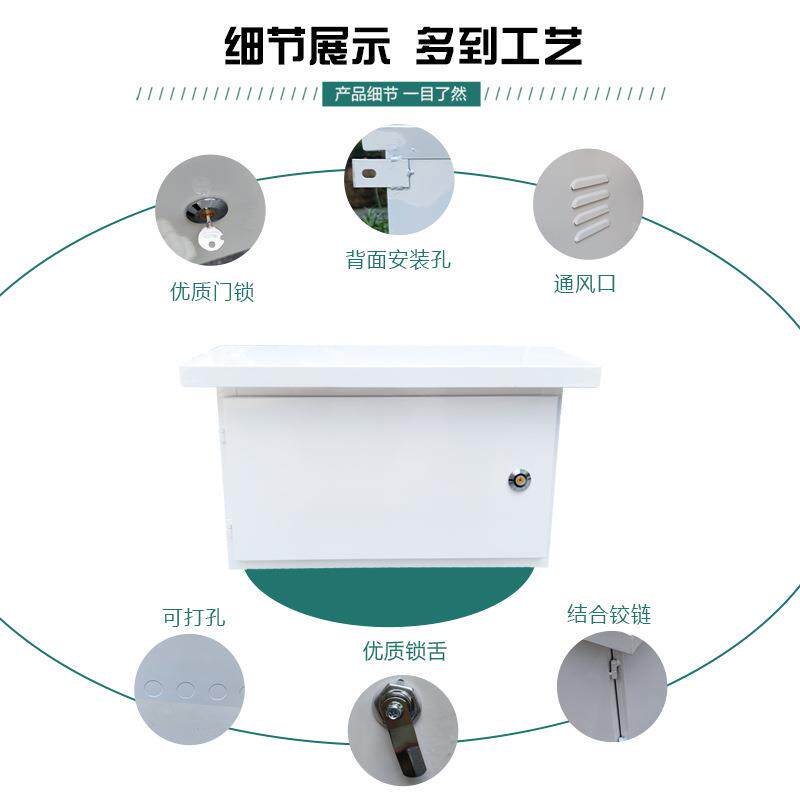 细节展示 多到工艺

产品细节 一目了然

优质门锁

背面安装孔

通风口

可打孔

优质锁舌

结合铰链