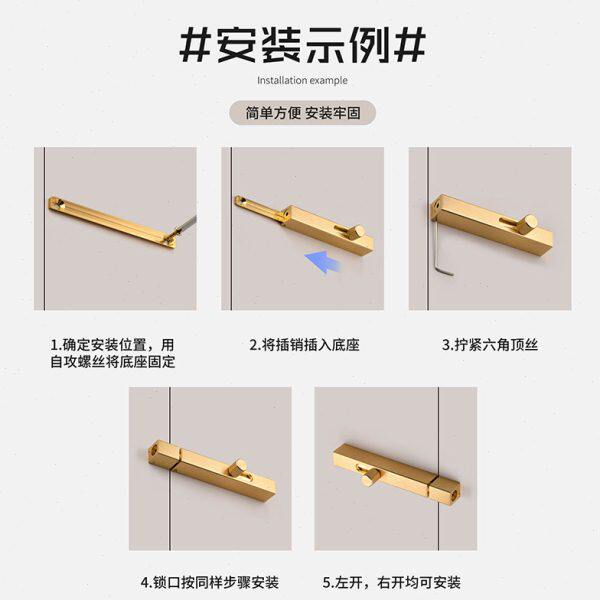 #安装示例#

Installation example

简单方便 安装牢固

1.确定安装位置，用自攻螺丝将底座固定

2.将插销插入底座

3.拧紧六角顶丝

4.锁口按同样步骤安装

5.左开，右开均可安装