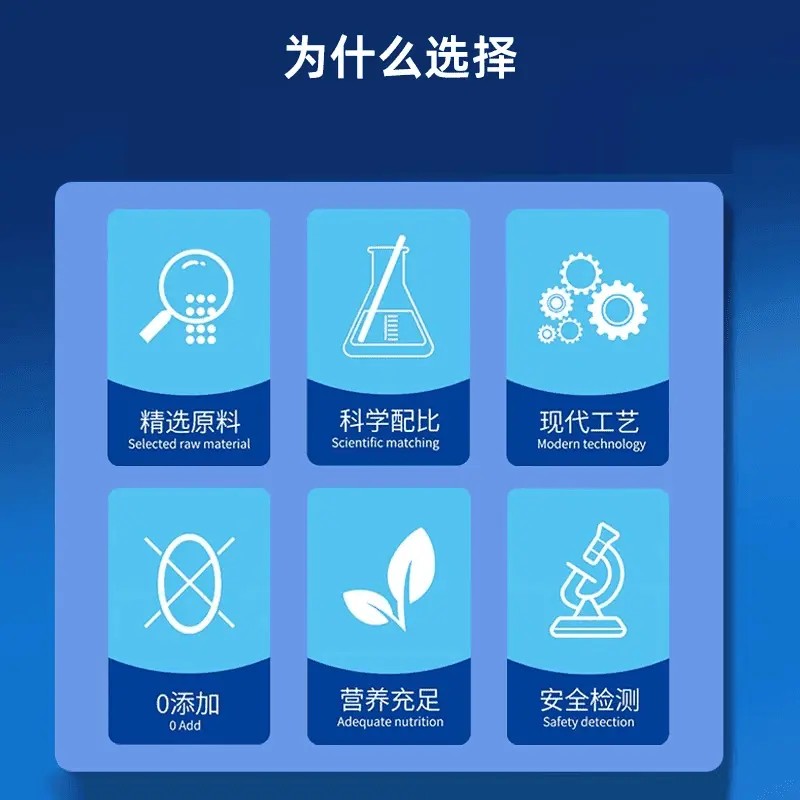 为什么选择

精选原料
Selected raw material

科学配比
Scientific matching

现代工艺
Modern technology

0添加
0 Add

营养充足
Adequate nutrition

安全检测
Safety detection